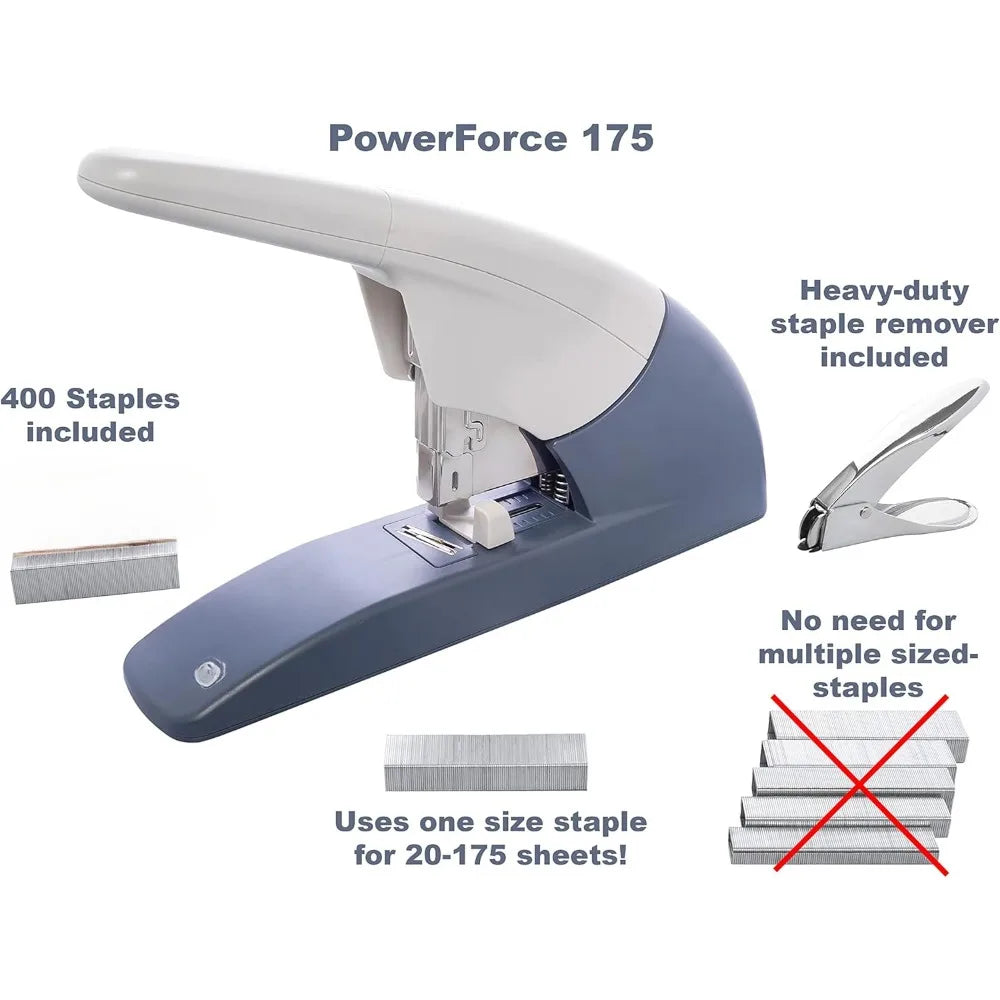 PowerForce 175

Heavy-duty staple remover included

400 Staples included

No need for multiple sized-staples

Uses one size staple for 20-175 sheets!